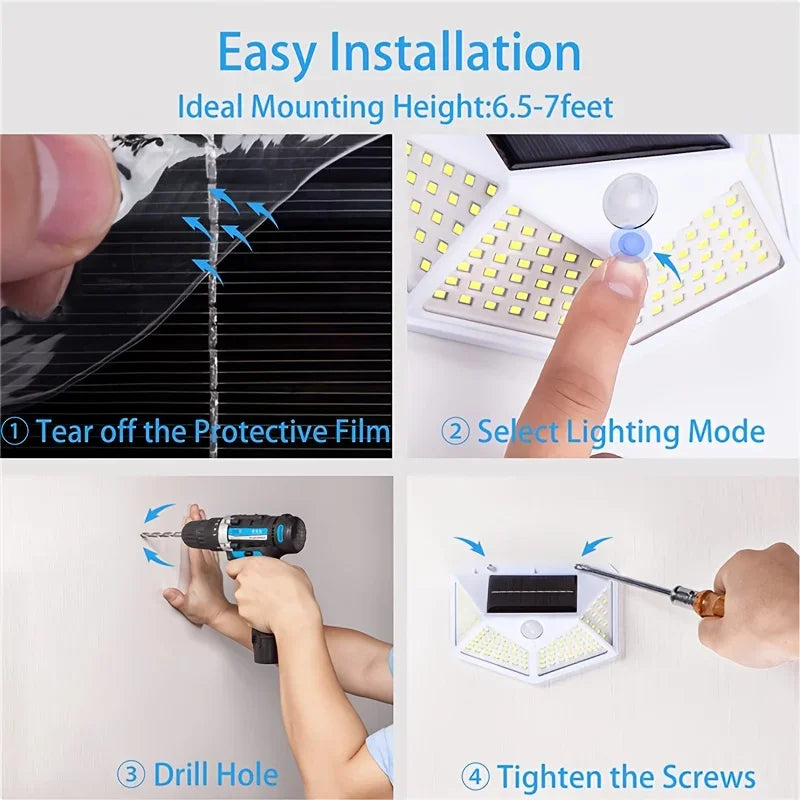 Easy Installation

Ideal Mounting Height:6.5-7feet

① Tear off the Protective Film

② Select Lighting Mode

③ Drill Hole

④ Tighten the Screws