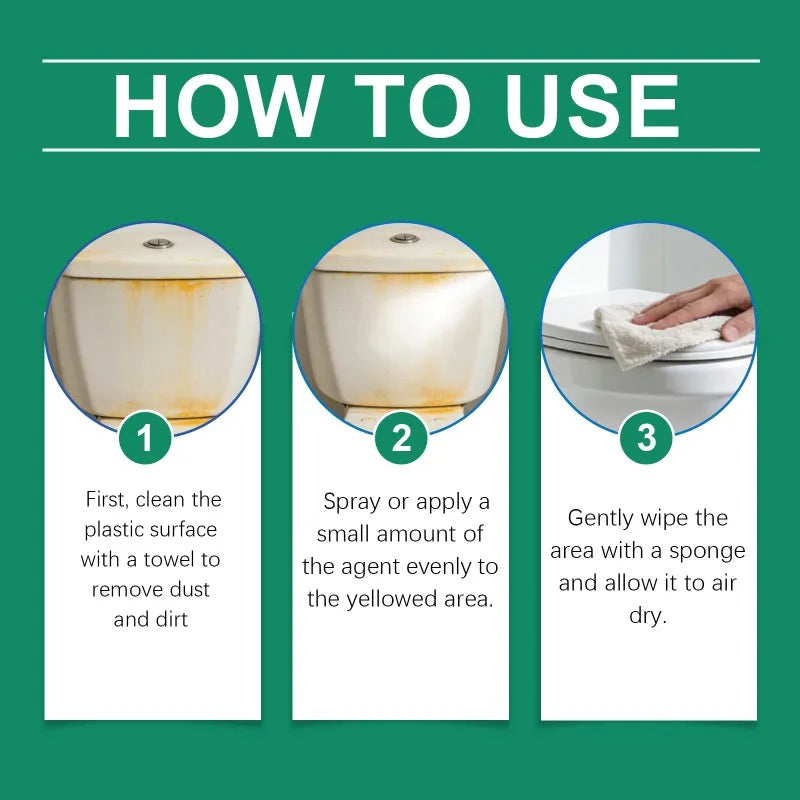 HOW TO USE

1

First, clean the plastic surface with a towel to remove dust and dirt

2

Spray or apply a small amount of the agent evenly to the yellowed area.

3

Gently wipe the area with a sponge and allow it to air dry.