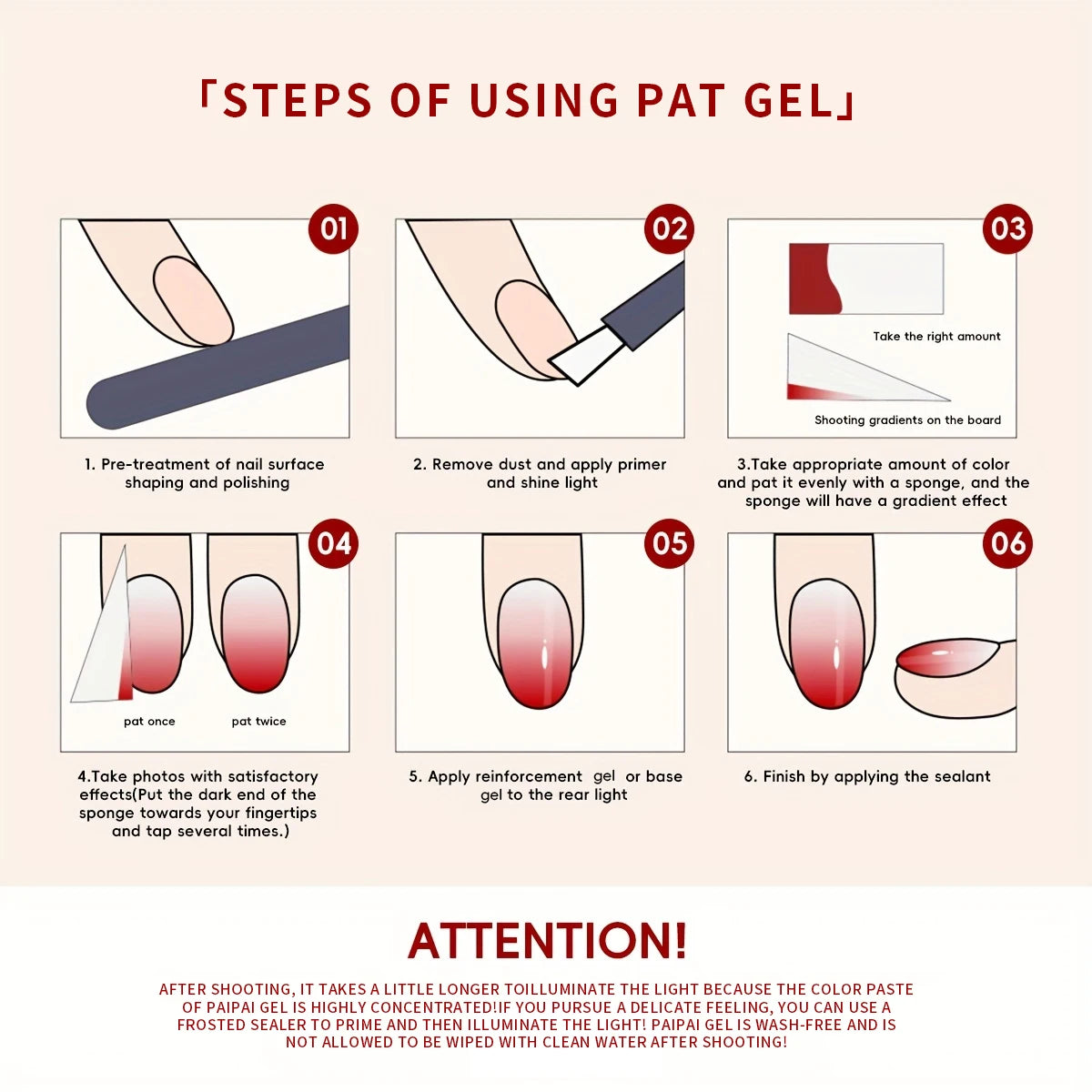 「STEPS OF USING PAT GEL」

01

1. Pre-treatment of nail surface shaping and polishing

02

2. Remove dust and apply primer and shine light

03

Take the right amount

Shooting gradients on the board

3.Take appropriate amount of color and pat it evenly with a sponge, and the sponge will have a gradient effect

04

pat once

pat twice

4.Take photos with satisfactory effects(Put the dark end of the sponge towards your fingertips and tap several times.)

05

5. Apply reinforcement gel or base gel to the rear light

06

6. Finish by applying the sealant

ATTENTION!

AFTER SHOOTING, IT TAKES A LITTLE LONGER TOILLUMINATE THE LIGHT BECAUSE THE COLOR PASTE OF PAIPAI GEL IS HIGHLY CONCENTRATED!IF YOU PURSUE A DELICATE FEELING, YOU CAN USE A FROSTED SEALER TO PRIME AND THEN ILLUMINATE THE LIGHT! PAIPAI GEL IS WASH-FREE AND IS NOT ALLOWED TO BE WIPED WITH CLEAN WATER AFTER SHOOTING!