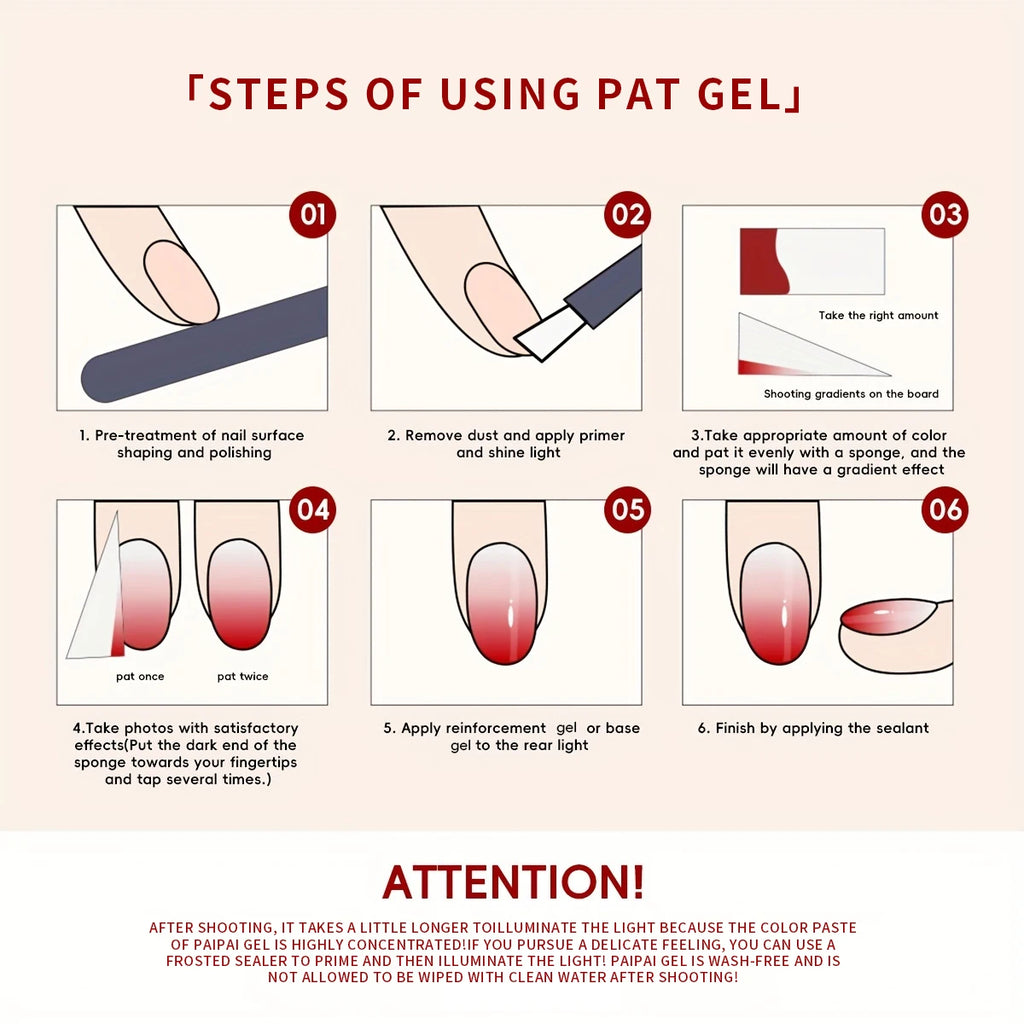 「STEPS OF USING PAT GEL」

01

1. Pre-treatment of nail surface shaping and polishing

02

2. Remove dust and apply primer and shine light

03

Take the right amount

Shooting gradients on the board

3.Take appropriate amount of color and pat it evenly with a sponge, and the sponge will have a gradient effect

04

pat once

pat twice

4.Take photos with satisfactory effects(Put the dark end of the sponge towards your fingertips and tap several times.)

05

5. Apply reinforcement gel or base gel to the rear light

06

6. Finish by applying the sealant

ATTENTION!

AFTER SHOOTING, IT TAKES A LITTLE LONGER TOILLUMINATE THE LIGHT BECAUSE THE COLOR PASTE OF PAIPAI GEL IS HIGHLY CONCENTRATED!IF YOU PURSUE A DELICATE FEELING, YOU CAN USE A FROSTED SEALER TO PRIME AND THEN ILLUMINATE THE LIGHT! PAIPAI GEL IS WASH-FREE AND IS NOT ALLOWED TO BE WIPED WITH CLEAN WATER AFTER SHOOTING!