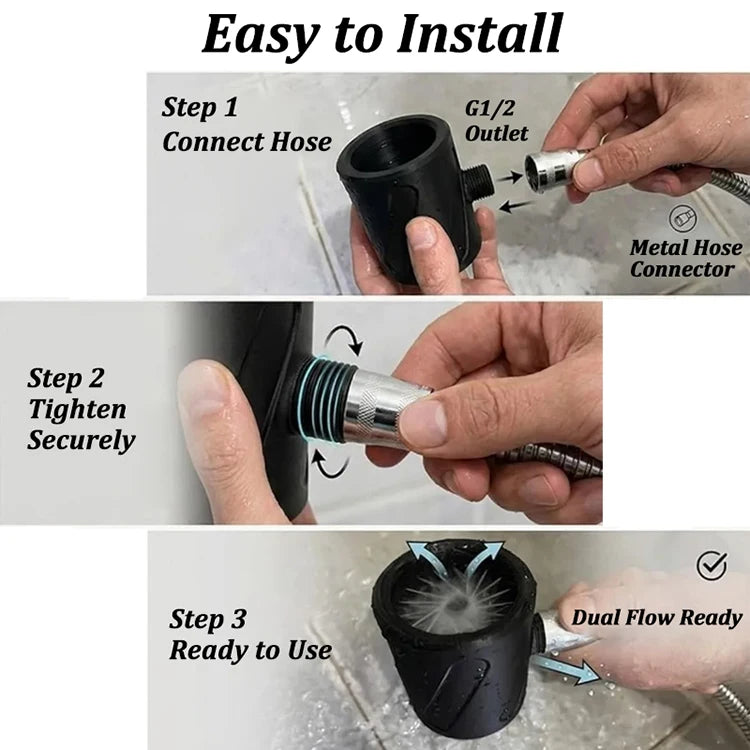 Easy to Install

Step 1
Connect Hose

G1/2
Outlet

Metal Hose
Connector

Step 2
Tighten
Securely

Step 3
Ready to Use

Dual Flow Ready