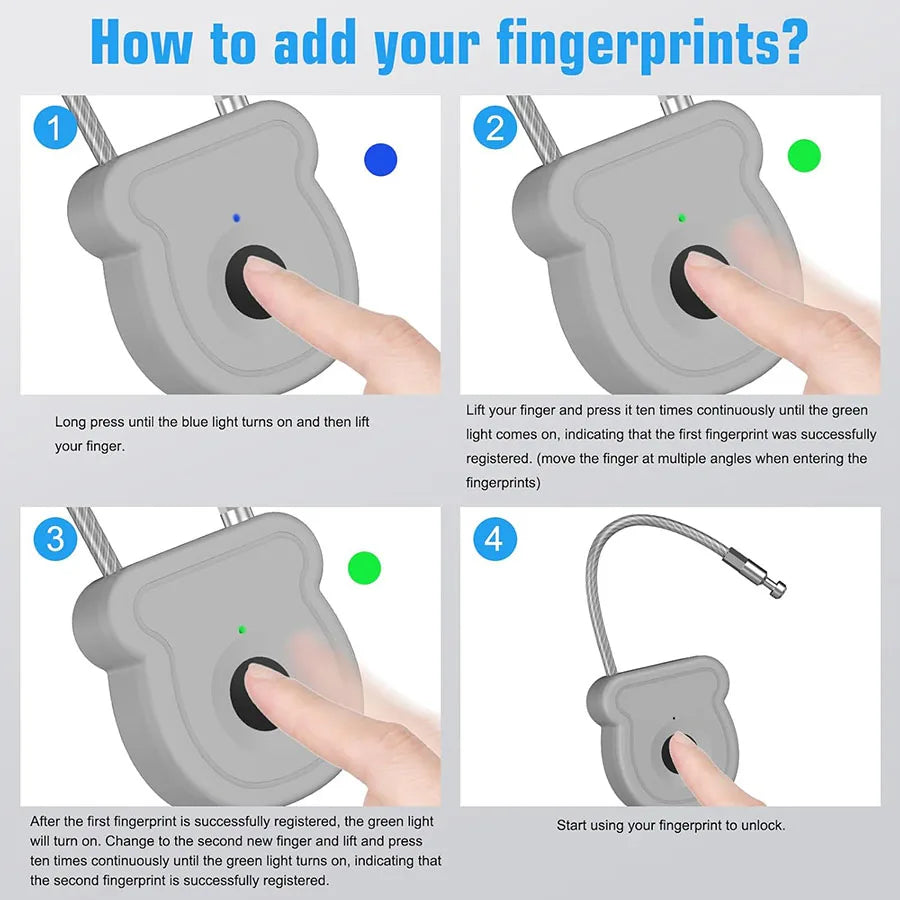 How to add your fingerprints?

1

Long press until the blue light turns on and then lift your finger.

2

Lift your finger and press it ten times continuously until the green light comes on, indicating that the first fingerprint was successfully registered. (move the finger at multiple angles when entering the fingerprints)

3

After the first fingerprint is successfully registered, the green light will turn on. Change to the second new finger and lift and press ten times continuously until the green light turns on, indicating that the second fingerprint is successfully registered.

4

Start using your fingerprint to unlock.