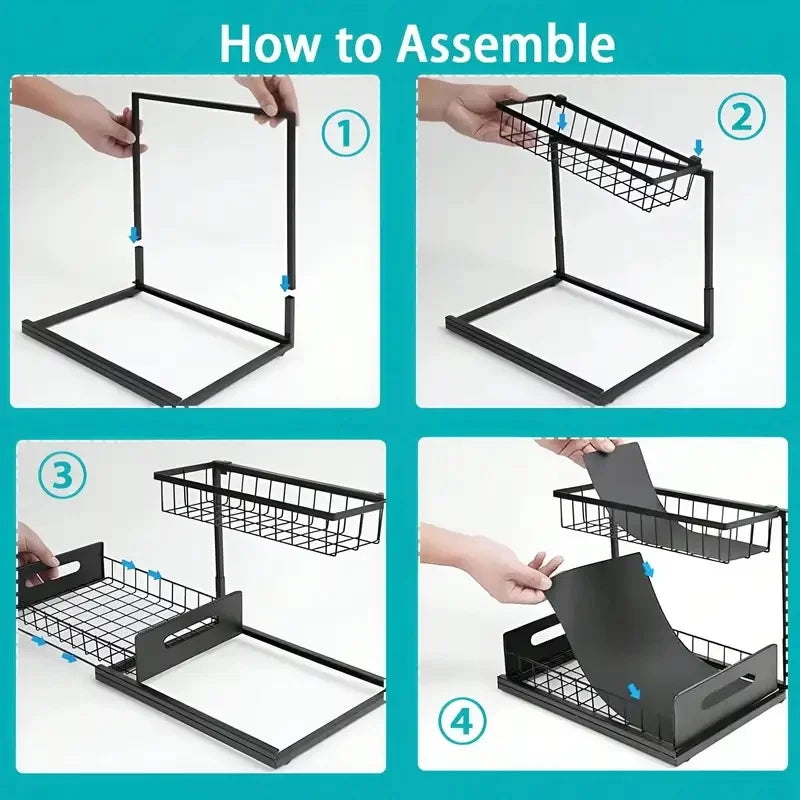 How to Assemble

①

②

③

④