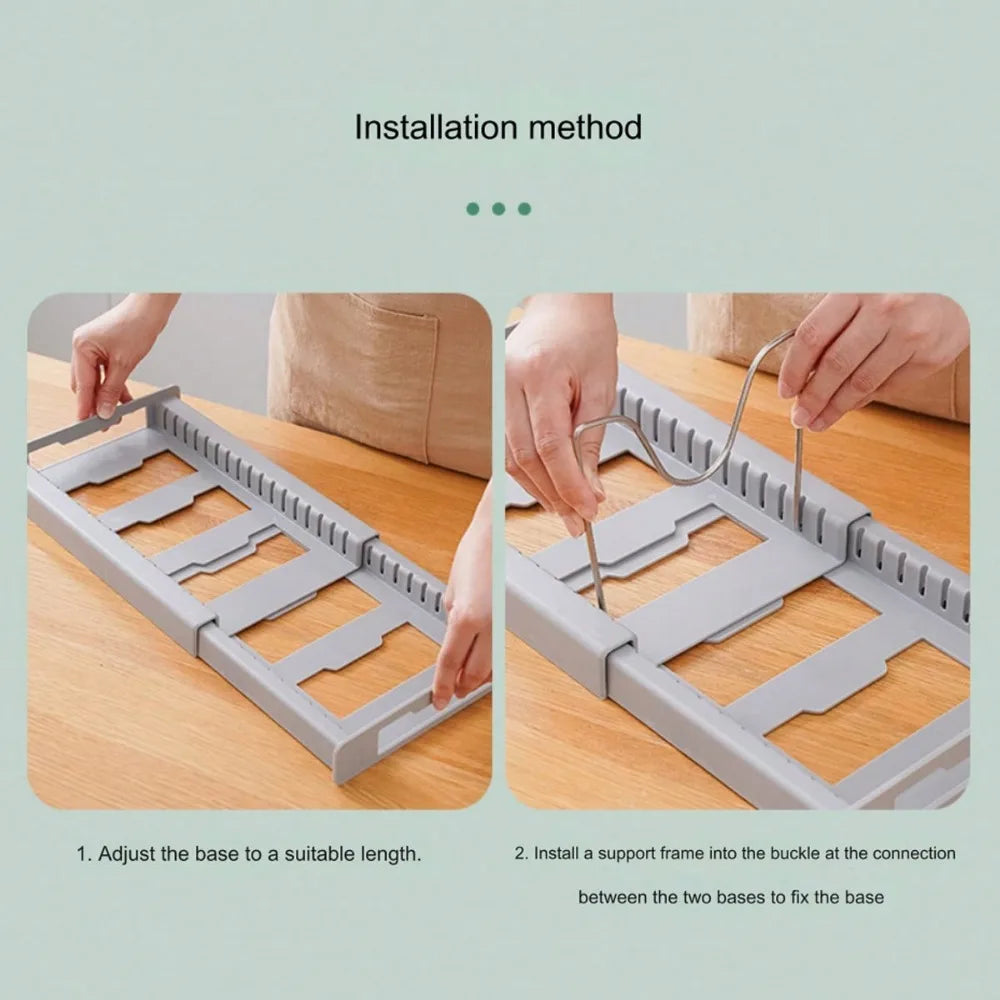 Installation method

1. Adjust the base to a suitable length.

2. Install a support frame into the buckle at the connection between the two bases to fix the base