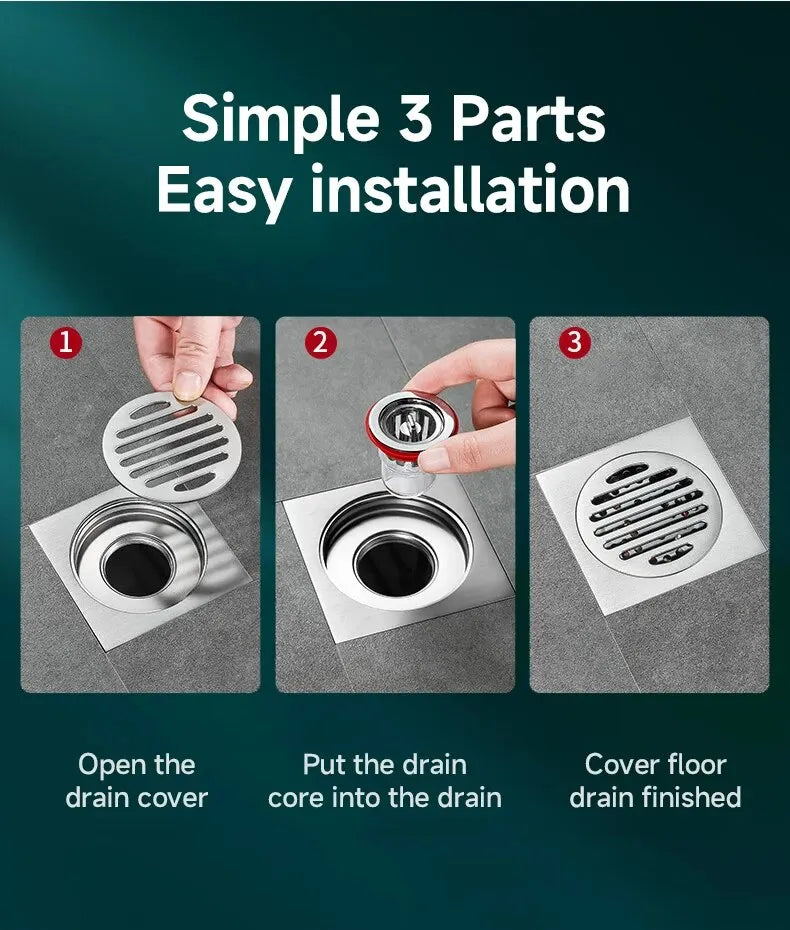 Simple 3 Parts
Easy installation

1

2

3

Open the drain cover

Put the drain core into the drain

Cover floor drain finished