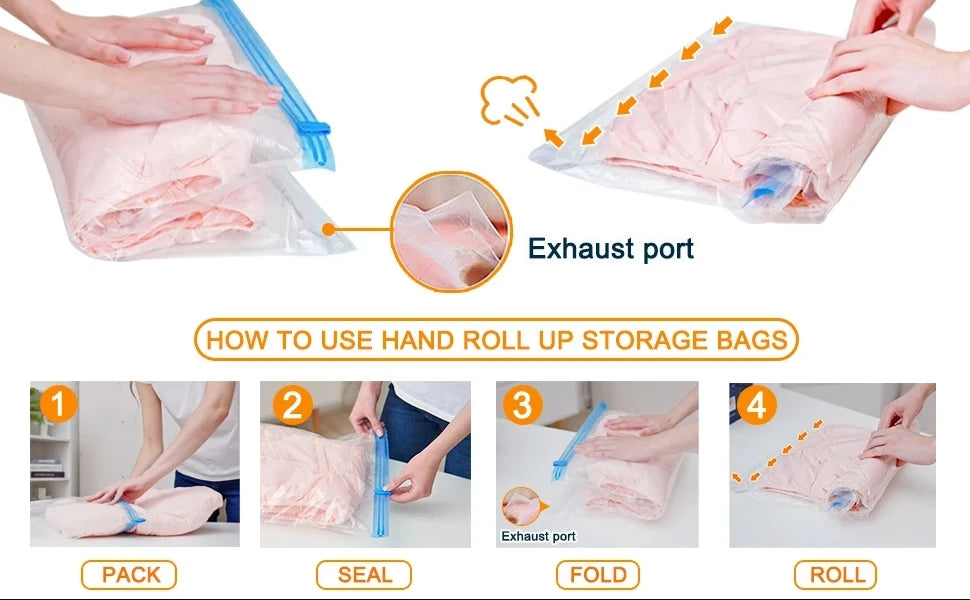 Exhaust port

HOW TO USE HAND ROLL UP STORAGE BAGS

1

2

3

Exhaust port

4

PACK

SEAL

FOLD

ROLL