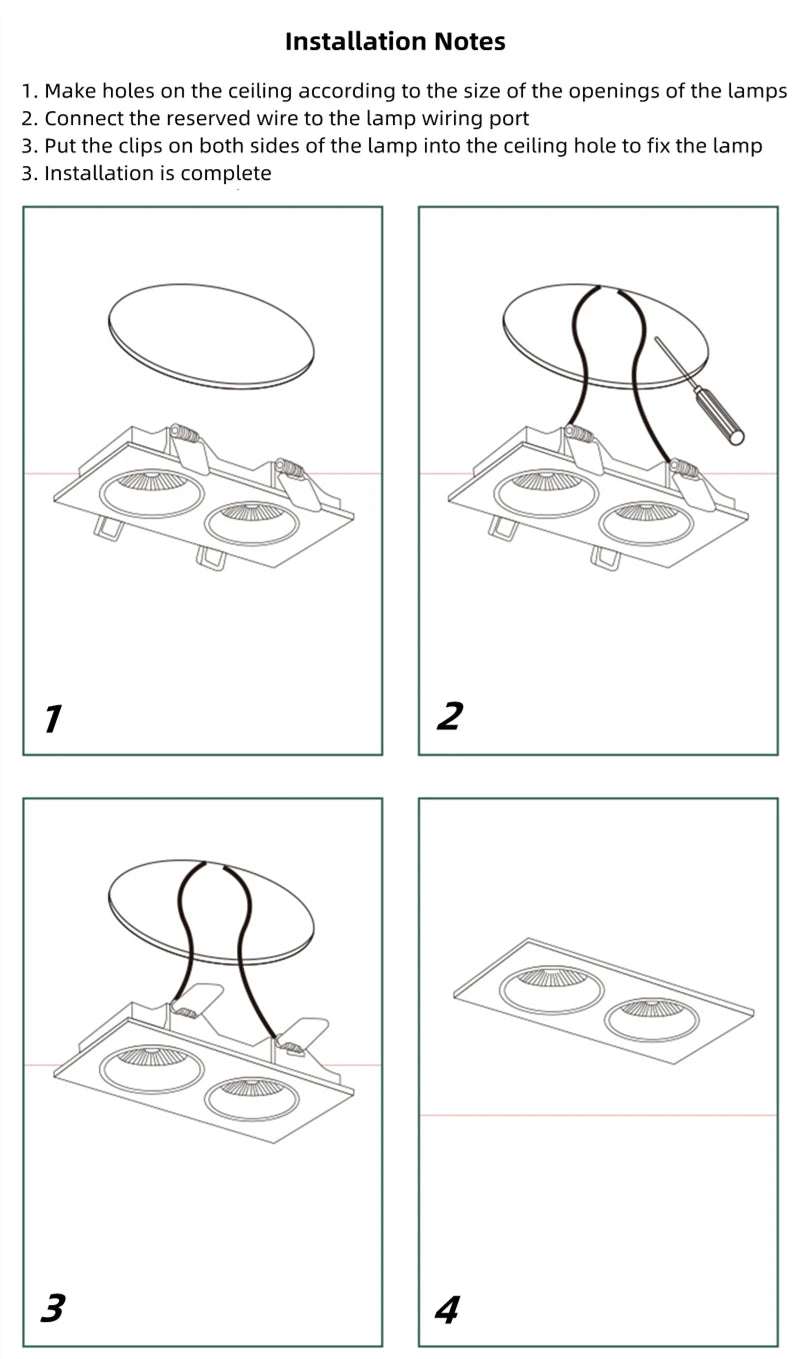 Installation Notes

1. Make holes on the ceiling according to the size of the openings of the lamps
2. Connect the reserved wire to the lamp wiring port
3. Put the clips on both sides of the lamp into the ceiling hole to fix the lamp
3. Installation is complete

1

2

3

4