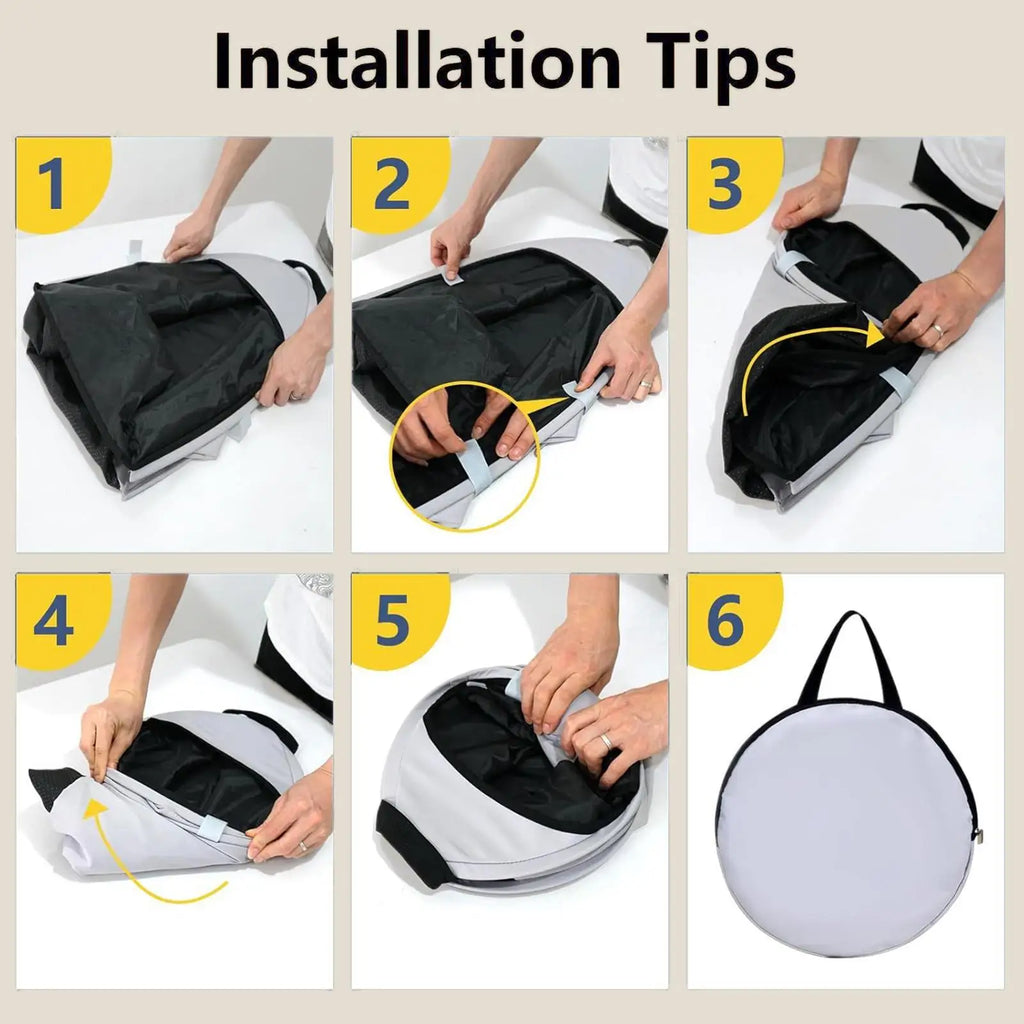 Installation Tips

1

2

3

4

5

6