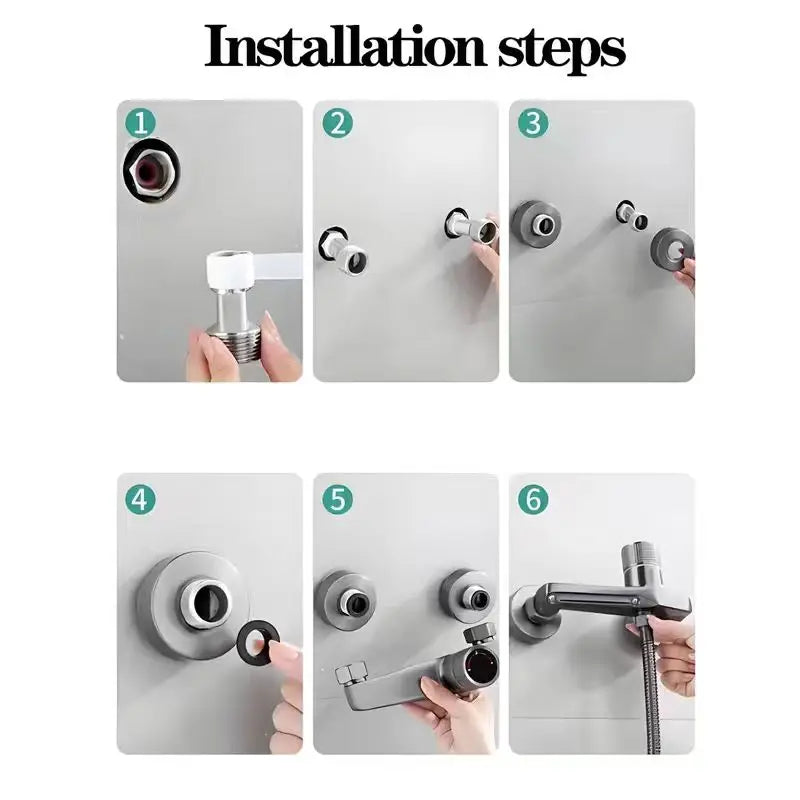 Installation steps

1

2

3

4

5

6