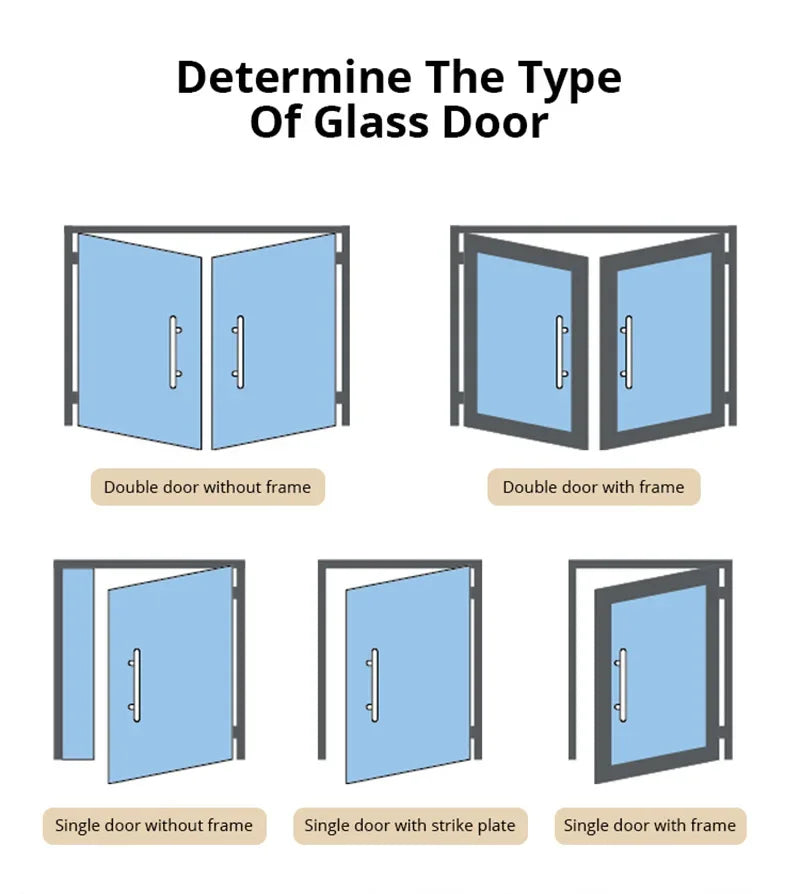 Determine The Type Of Glass Door

Double door without frame

Double door with frame

Single door without frame

Single door with strike plate

Single door with frame