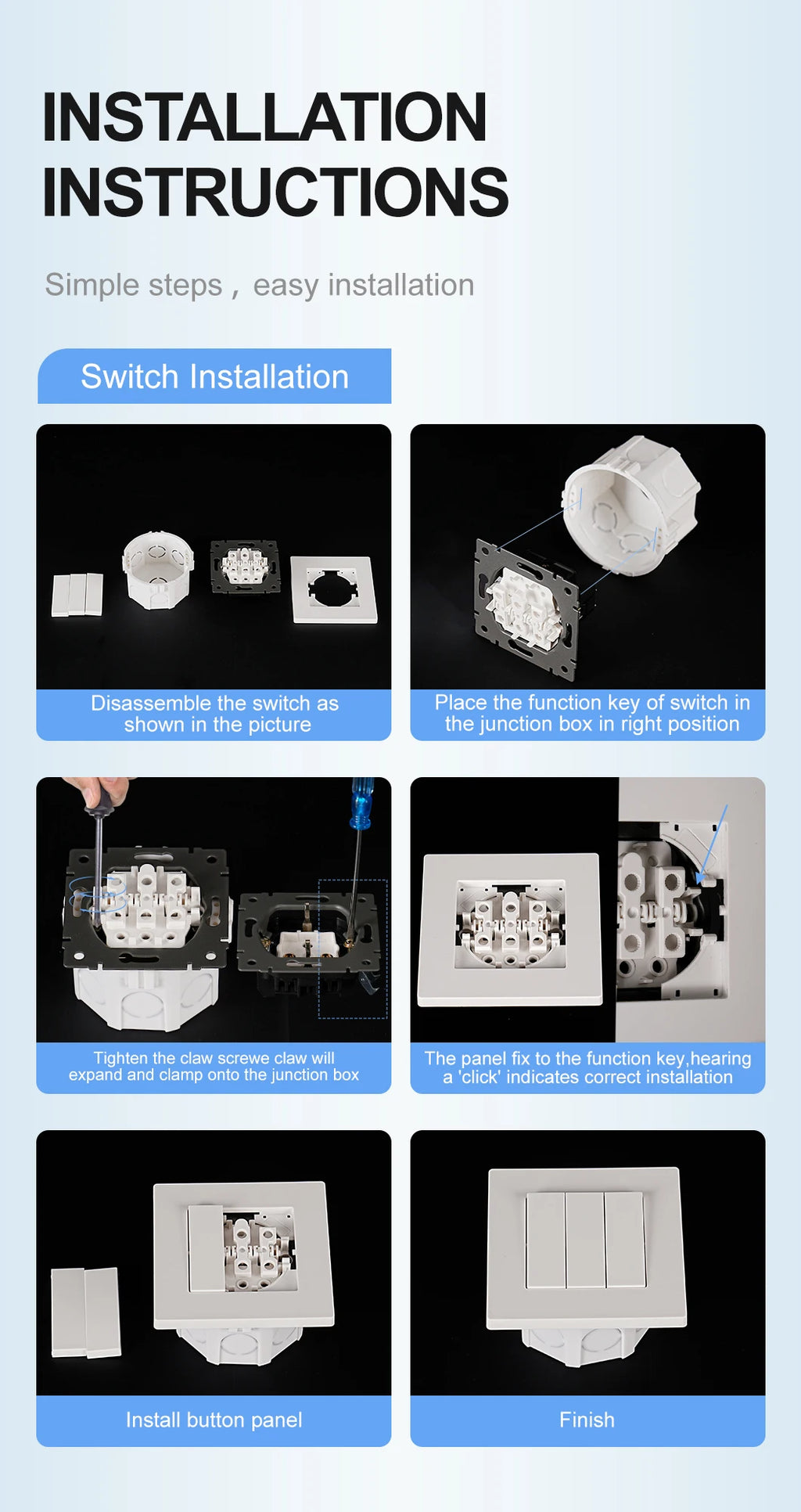 INSTALLATION
INSTRUCTIONS

Simple steps , easy installation

Switch Installation

Disassemble the switch as shown in the picture

Place the function key of switch in the junction box in right position

Tighten the claw screwe claw will expand and clamp onto the junction box

The panel fix to the function key,hearing a 'click' indicates correct installation

Install button panel

Finish