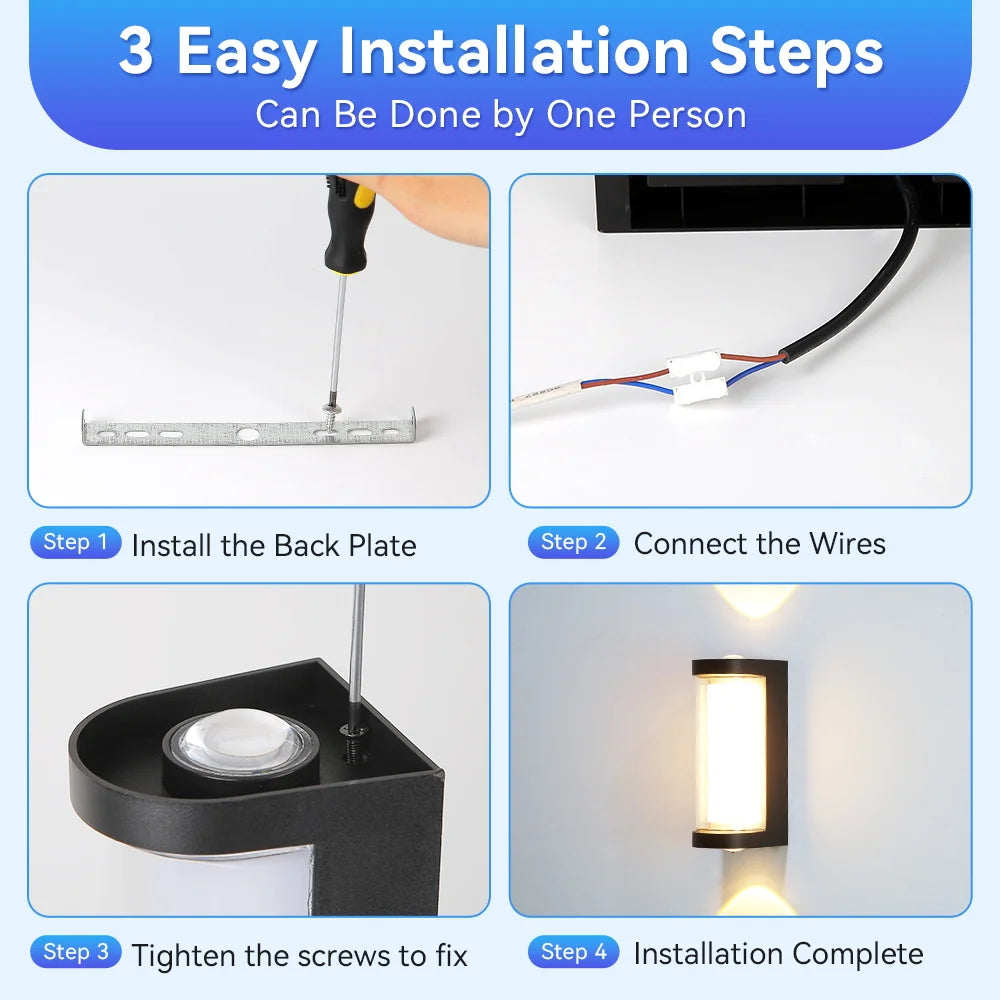 3 Easy Installation Steps
Can Be Done by One Person

Step 1 Install the Back Plate

Step 2 Connect the Wires

Step 3 Tighten the screws to fix

Step 4 Installation Complete