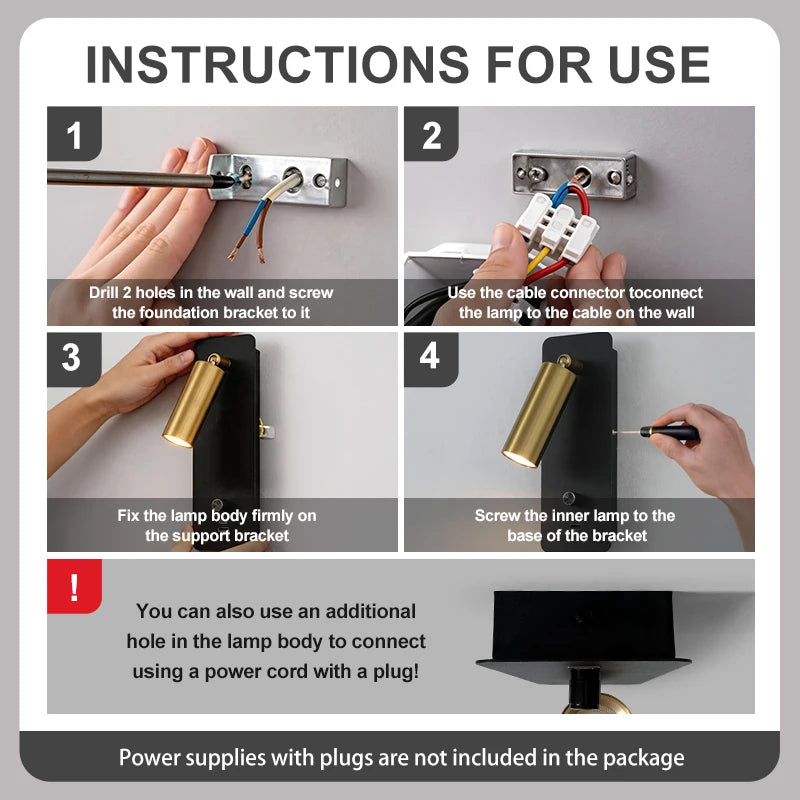 INSTRUCTIONS FOR USE

1
Drill 2 holes in the wall and screw the foundation bracket to it

2
Use the cable connector toconnect the lamp to the cable on the wall

3
Fix the lamp body firmly on the support bracket

4
Screw the inner lamp to the base of the bracket

!
You can also use an additional hole in the lamp body to connect using a power cord with a plug!

Power supplies with plugs are not included in the package