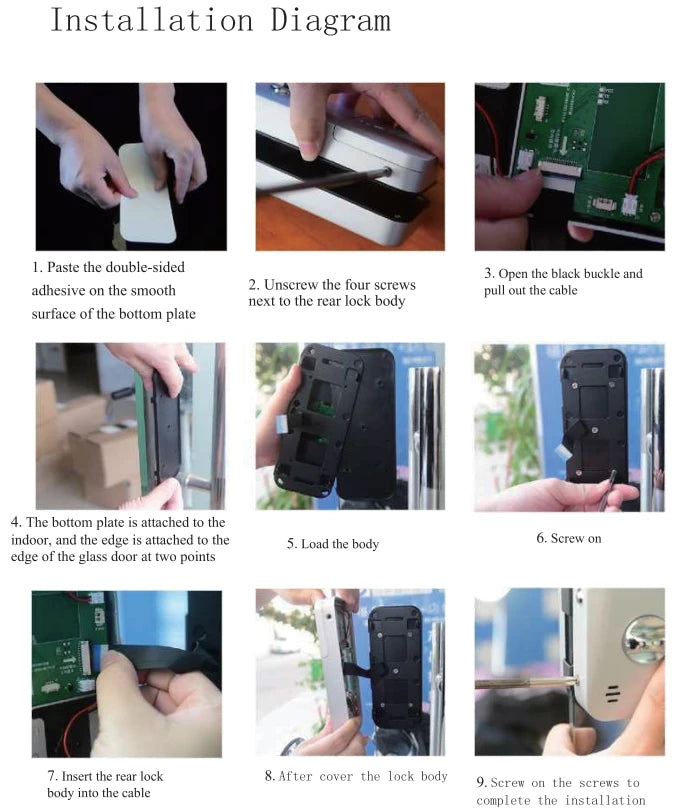 Installation Diagram

1. Paste the double-sided adhesive on the smooth surface of the bottom plate

2. Unscrew the four screws next to the rear lock body

3. Open the black buckle and pull out the cable

4. The bottom plate is attached to the indoor, and the edge is attached to the edge of the glass door at two points

5. Load the body

6. Screw on

7. Insert the rear lock body into the cable

8. After cover the lock body

9. Screw on the screws to complete the installation