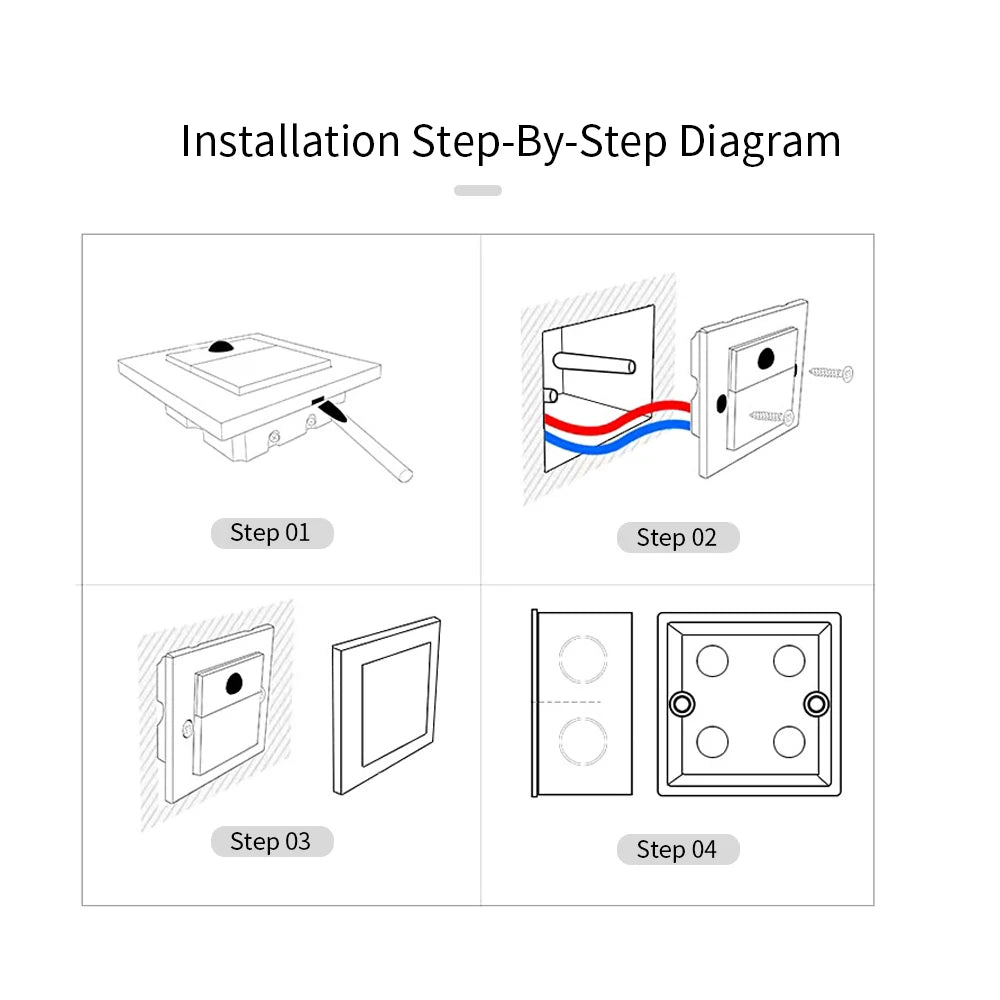 Installation Step-By-Step Diagram

Step 01

Step 02

Step 03

Step 04