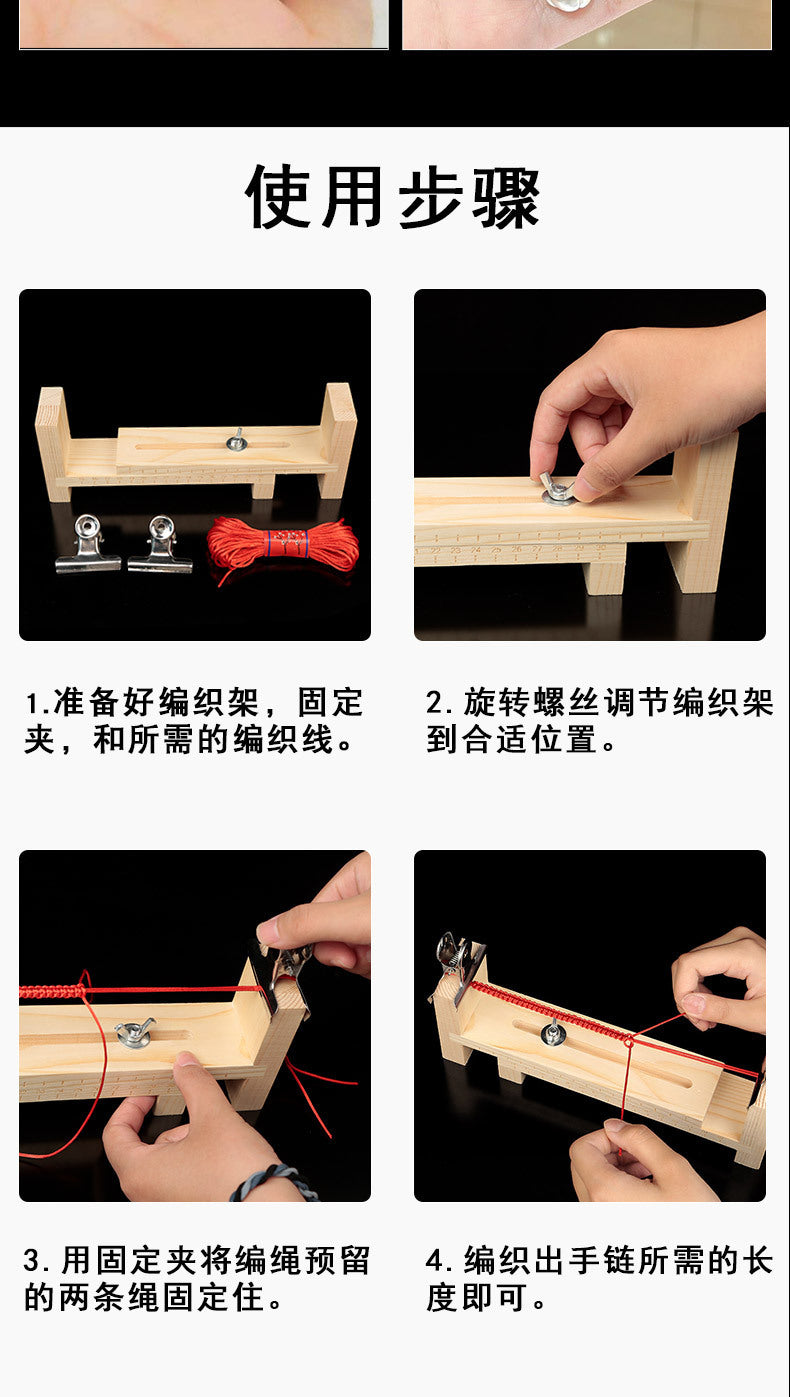 使用步骤

1.准备好编织架，固定夹，和所需的编织线。

2.旋转螺丝调节编织架到合适位置。

3.用固定夹将编绳预留的两条绳固定住。

4.编织出手链所需的长度即可。