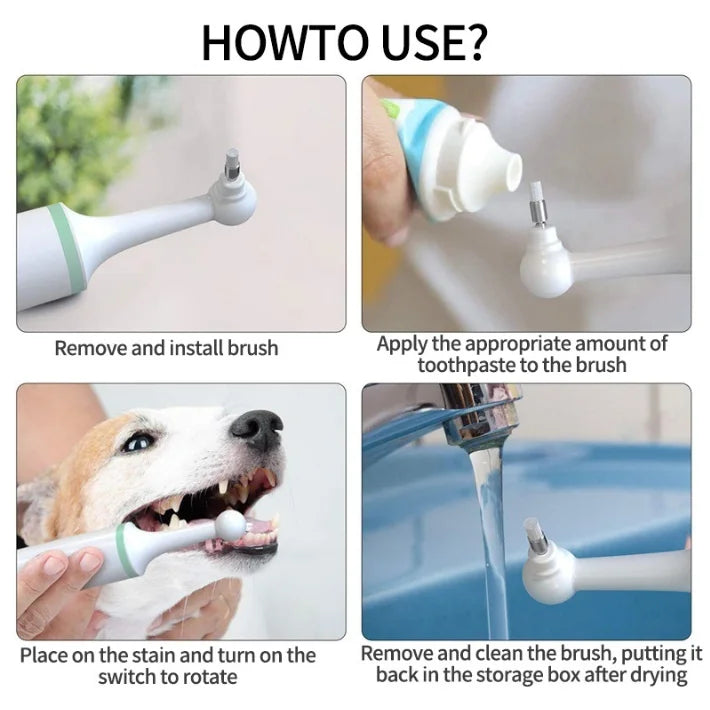 HOWTO USE?

Remove and install brush

Apply the appropriate amount of toothpaste to the brush

Place on the stain and turn on the switch to rotate

Remove and clean the brush, putting it back in the storage box after drying