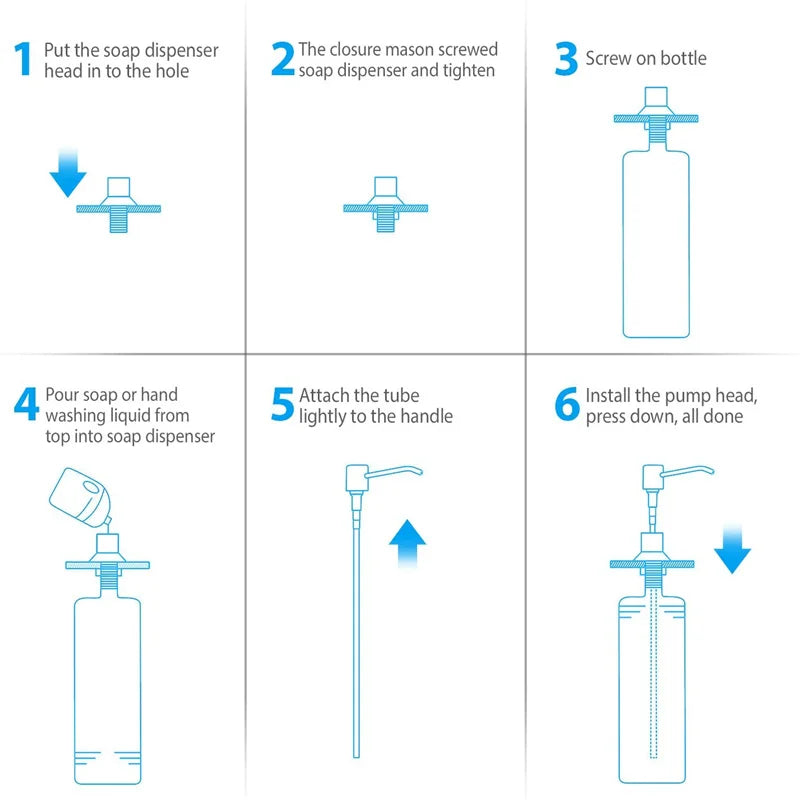 1 Put the soap dispenser head in to the hole

2 The closure mason screwed soap dispenser and tighten

3 Screw on bottle

4 Pour soap or hand washing liquid from top into soap dispenser

5 Attach the tube lightly to the handle

6 Install the pump head, press down, all done