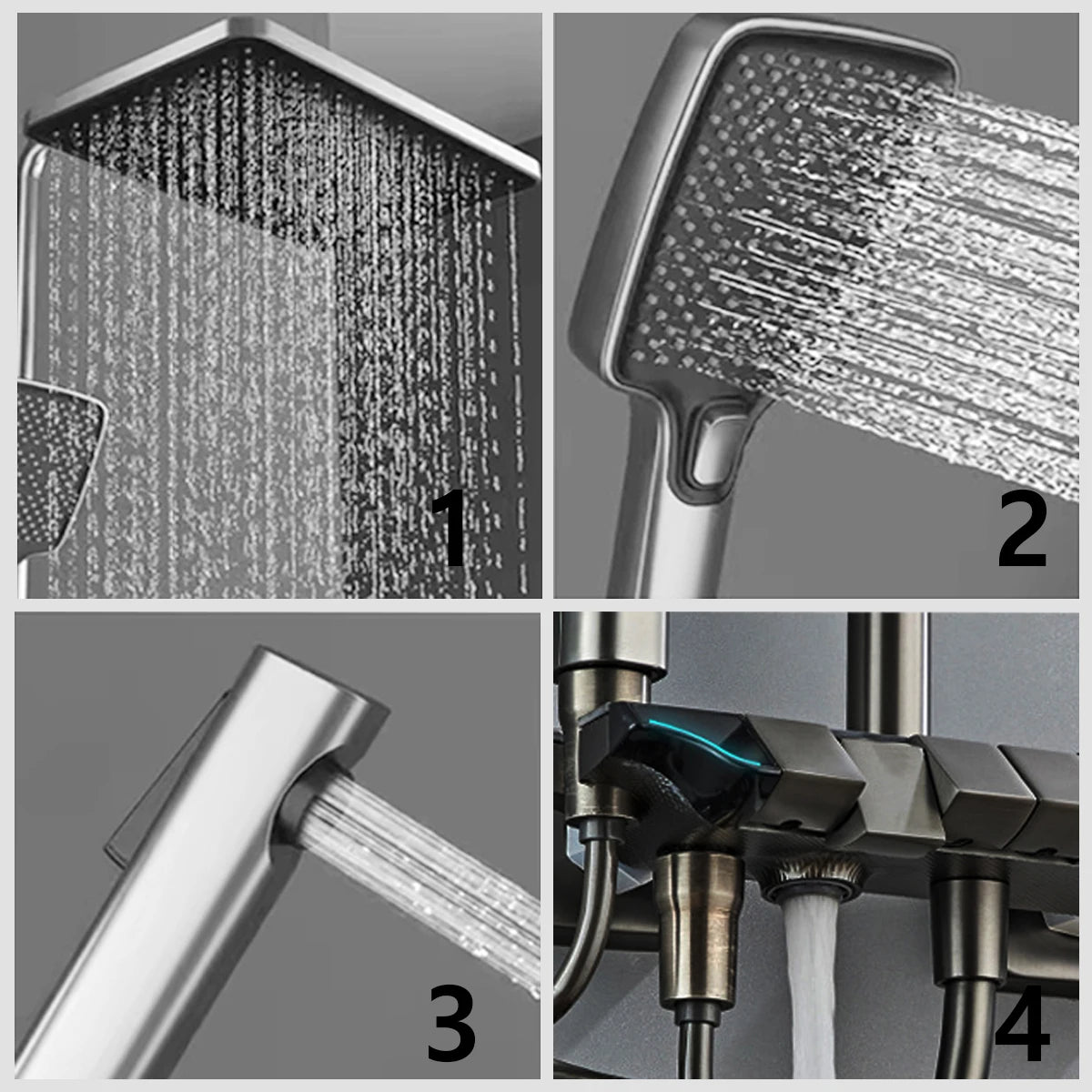 1

2

3

4