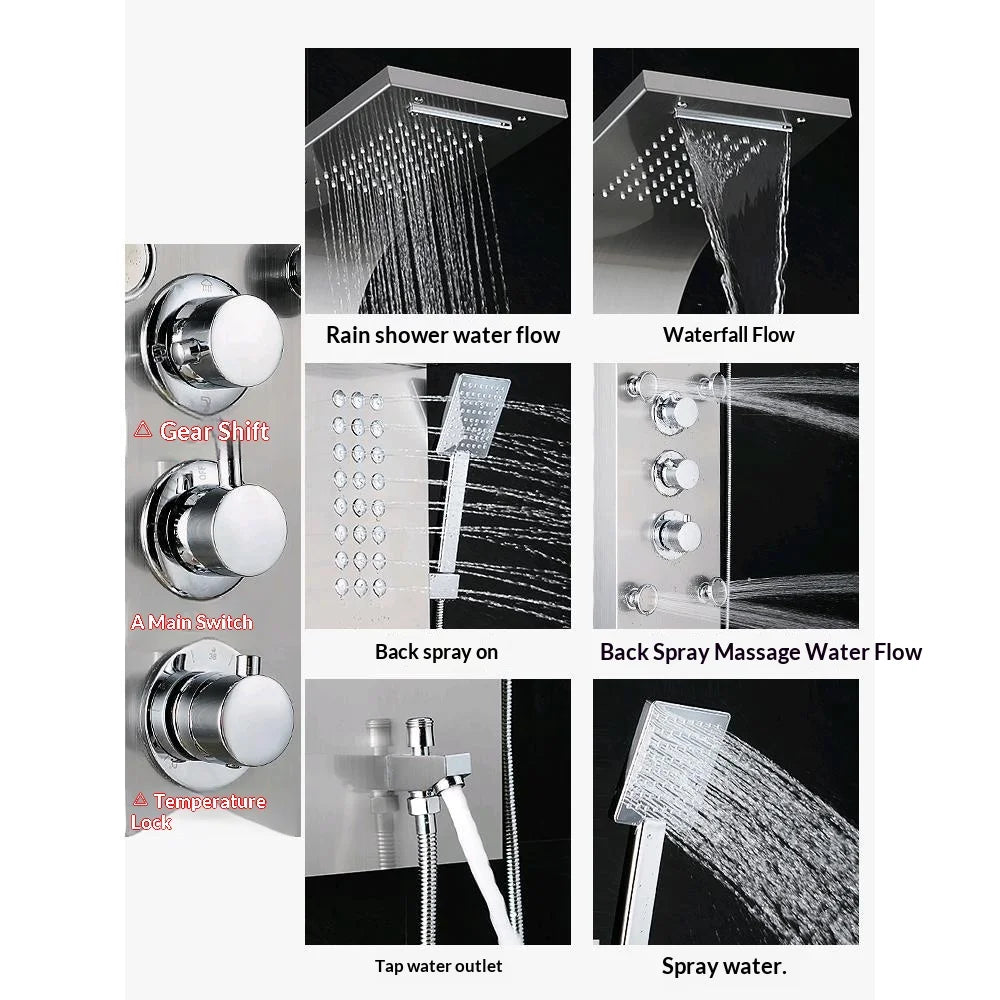 △ Gear Shift

A Main Switch

△ Temperature Lock

Rain shower water flow

Waterfall Flow

Back spray on

Back Spray Massage Water Flow

Tap water outlet

Spray water.