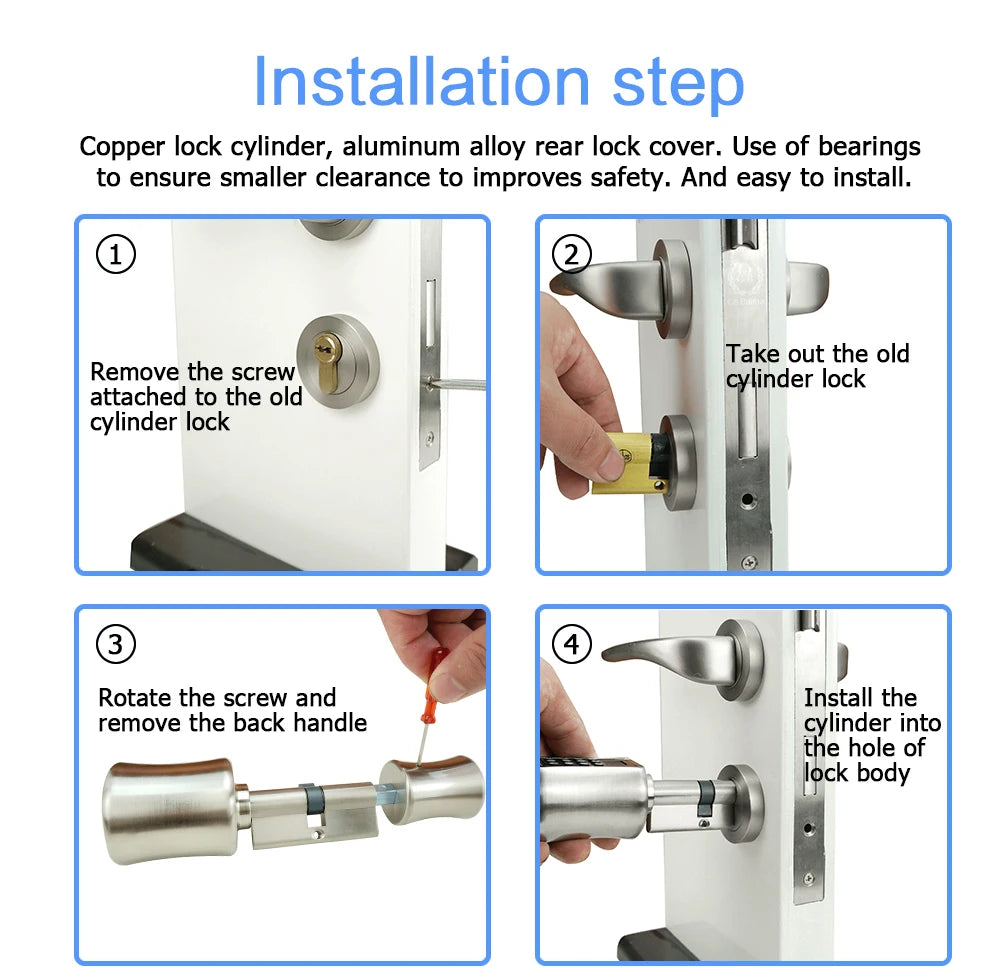 Installation step

Copper lock cylinder, aluminum alloy rear lock cover. Use of bearings to ensure smaller clearance to improves safety. And easy to install.

①

Remove the screw attached to the old cylinder lock

②

Take out the old cylinder lock

③

Rotate the screw and remove the back handle

④

Install the cylinder into the hole of lock body