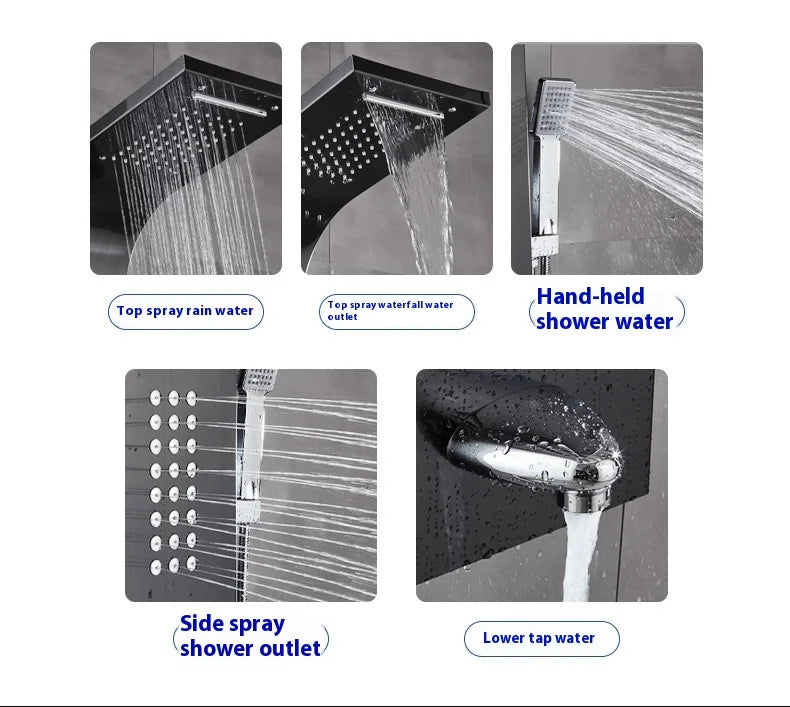 Top spray rain water

Top spray waterfall water outlet

Hand-held shower water

Side spray shower outlet

Lower tap water