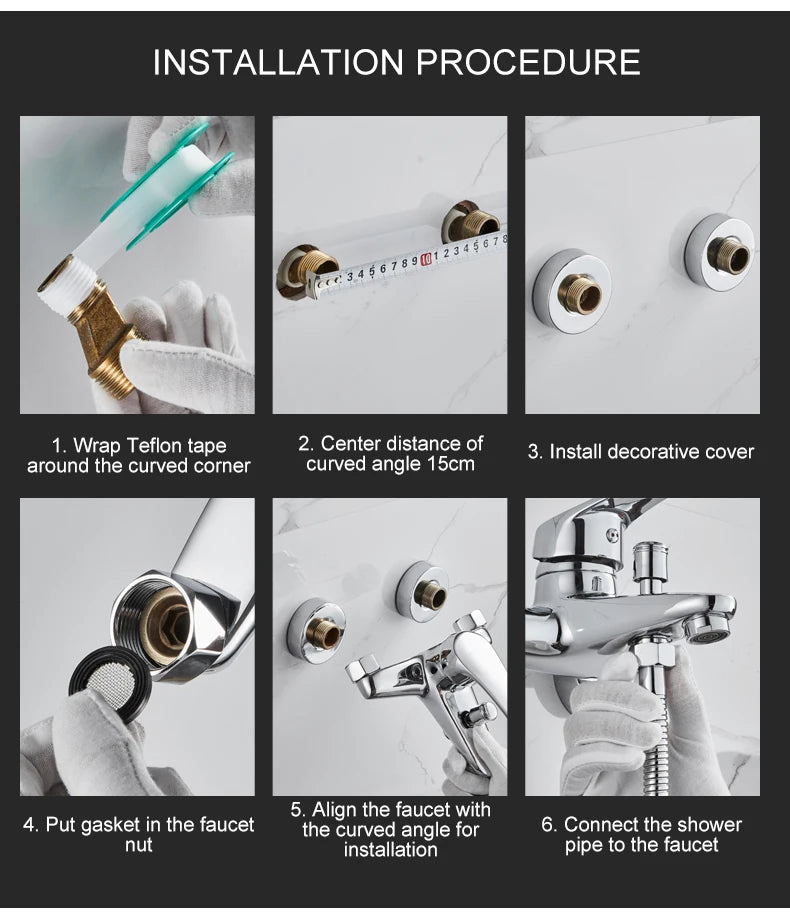 INSTALLATION PROCEDURE

3 4 5 6 7 8 9 10 1 2 3 4 5 6 7 8

1. Wrap Teflon tape around the curved corner

2. Center distance of curved angle 15cm

3. Install decorative cover

4. Put gasket in the faucet nut

5. Align the faucet with the curved angle for installation

6. Connect the shower pipe to the faucet